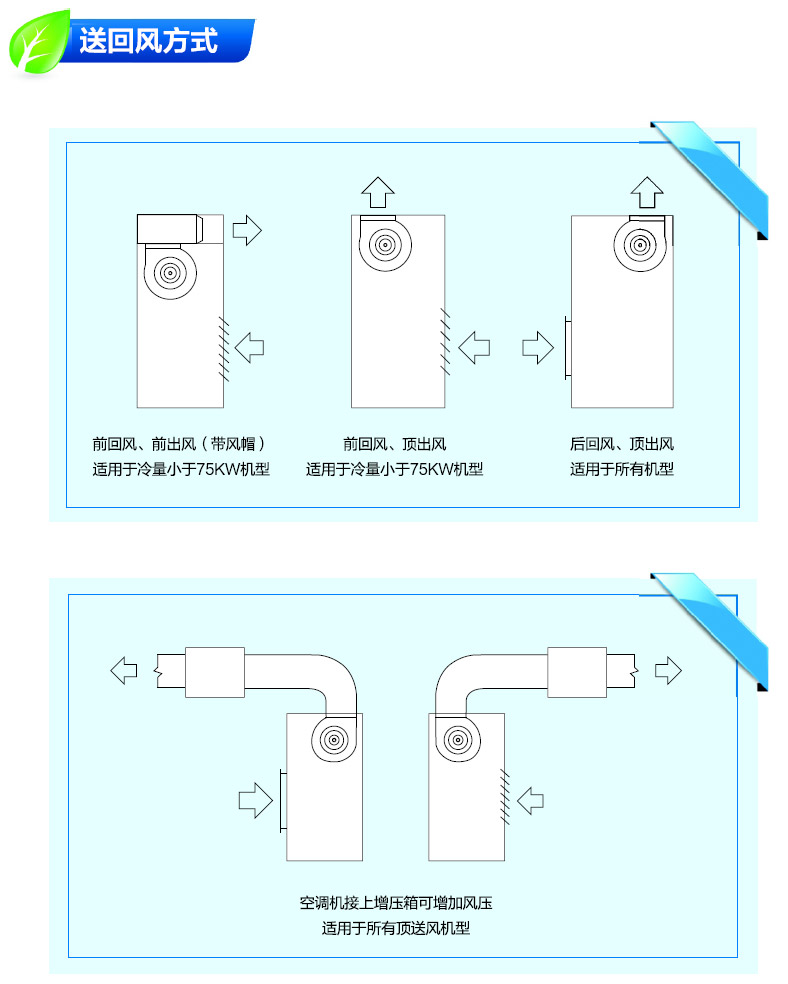 送回风方式

前回风、前出风（带风帽）
适用于冷量小于75KW机型

前回风、顶出风
适用于冷量小于75KW机型

后回风、顶出风
适用于所有机型

空调机接上增压箱可增加风压
适用于所有顶送风机型